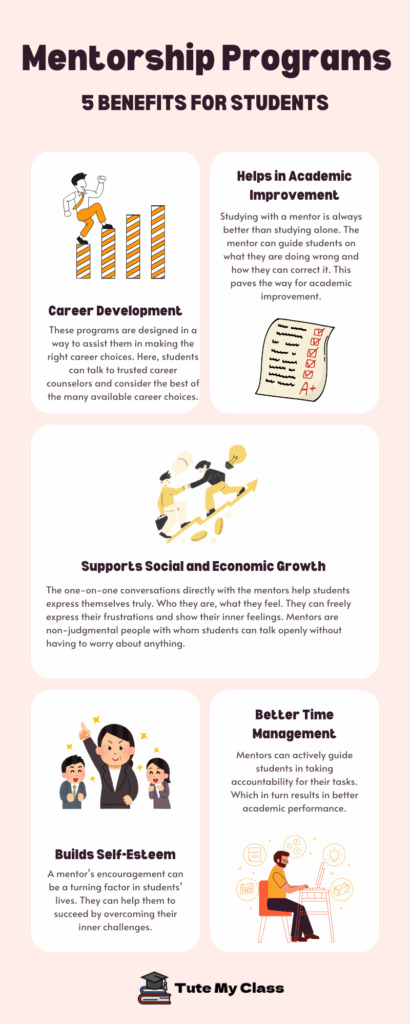 Mentorship Programs

5 BENEFITS FOR STUDENTS

Career Development

These programs are designed in a way to assist them in making the right career choices. Here, students can talk to trusted career counselors and consider the best of the many available career choices.

Helps in Academic Improvement

Studying with a mentor is always better than studying alone. The mentor can guide students on what they are doing wrong and how they can correct it. This paves the way for academic improvement.

A+

Supports Social and Economic Growth

The one-on-one conversations directly with the mentors help students express themselves truly. Who they are, what they feel. They can freely express their frustrations and show their inner feelings. Mentors are non-judgmental people with whom students can talk openly without having to worry about anything.

Builds Self-Esteem

A mentor's encouragement can be a turning factor in students' lives. They can help them to succeed by overcoming their inner challenges.

Better Time Management

Mentors can actively guide students in taking accountability for their tasks. Which in turn results in better academic performance.

Tute My Class